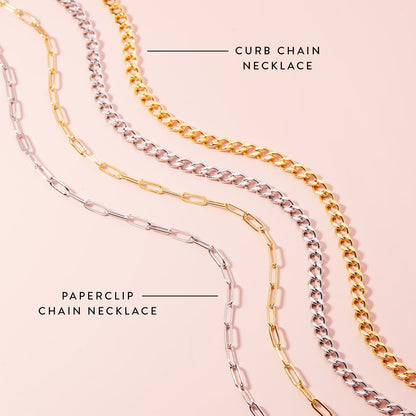 CURB CHAIN NECKLACE

PAPERCLIP CHAIN NECKLACE